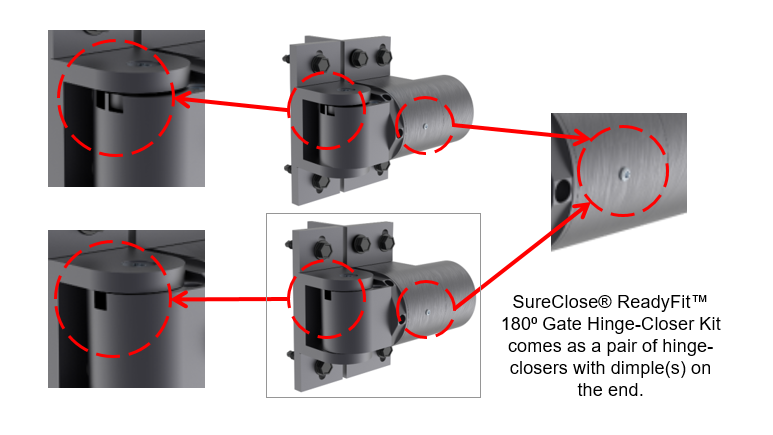 SureClose® ReadyFit™ 180º Gate Hinge-Closer Kit comes as a pair of hinge-closers with dimple(s) on the end.